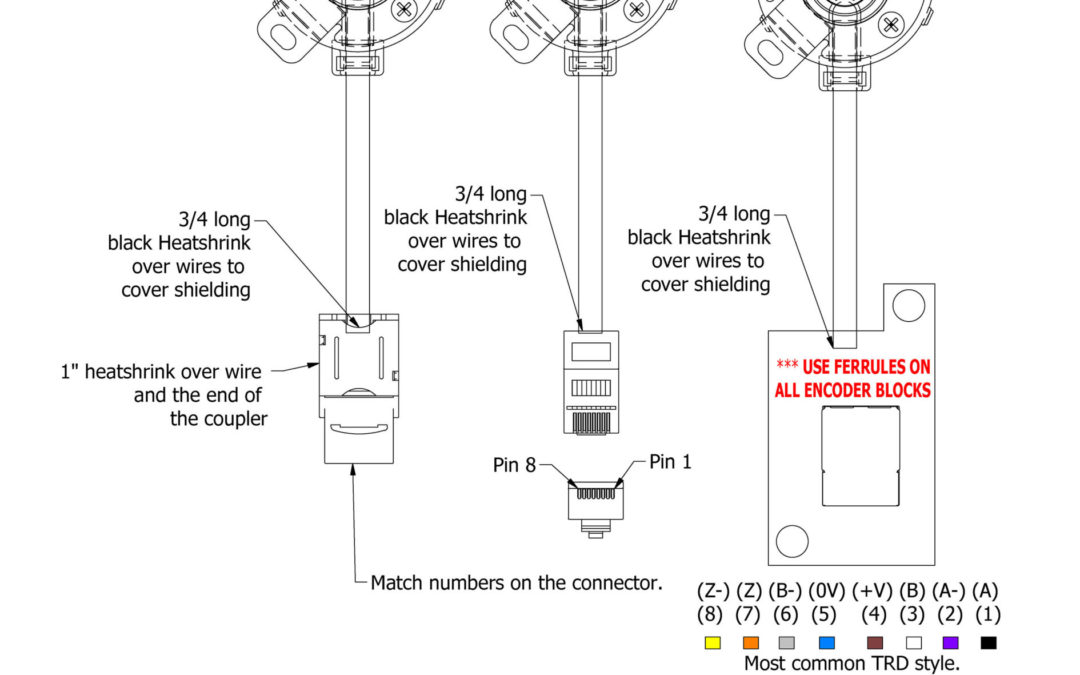 3/4 long
black Heatshrink
over wires to
cover shielding

1" heatshrink over wire
and the end of
the coupler

Match numbers on the connector.

3/4 long
black Heatshrink
over wires to
cover shielding

Pin 8

Pin 1

3/4 long
black Heatshrink
over wires to
cover shielding

*** USE FERRULES ON
ALL ENCODER BLOCKS

(Z-) (Z) (B-) (0V) (+V) (B) (A-) (A)
(8) (7) (6) (5) (4) (3) (2) (1)

Most common TRD style.